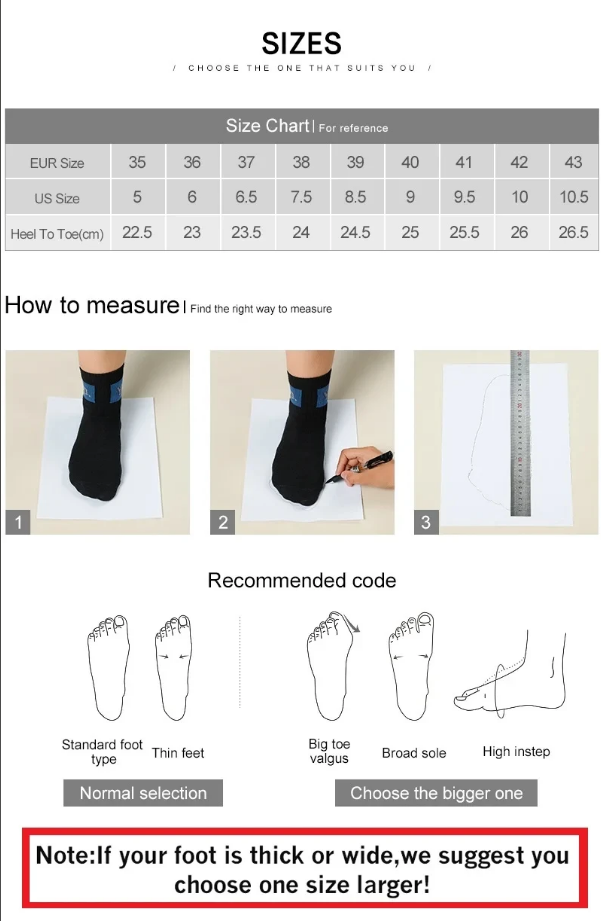 SIZES

/ CHOOSE THE ONE THAT SUITS YOU /

Size Chart | For reference

| EUR Size | 35 | 36 | 37 | 38 | 39 | 40 | 41 | 42 | 43 |
|---|---|---|---|---|---|---|---|---|---|
| US Size | 5 | 6 | 6.5 | 7.5 | 8.5 | 9 | 9.5 | 10 | 10.5 |
| Heel To Toe(cm) | 22.5 | 23 | 23.5 | 24 | 24.5 | 25 | 25.5 | 26 | 26.5 |

How to measure | Find the right way to measure

1

2

3

Recommended code

Standard foot type

Thin feet

Big toe valgus

Broad sole

High instep

Normal selection

Choose the bigger one

Note:If your foot is thick or wide,we suggest you choose one size larger!